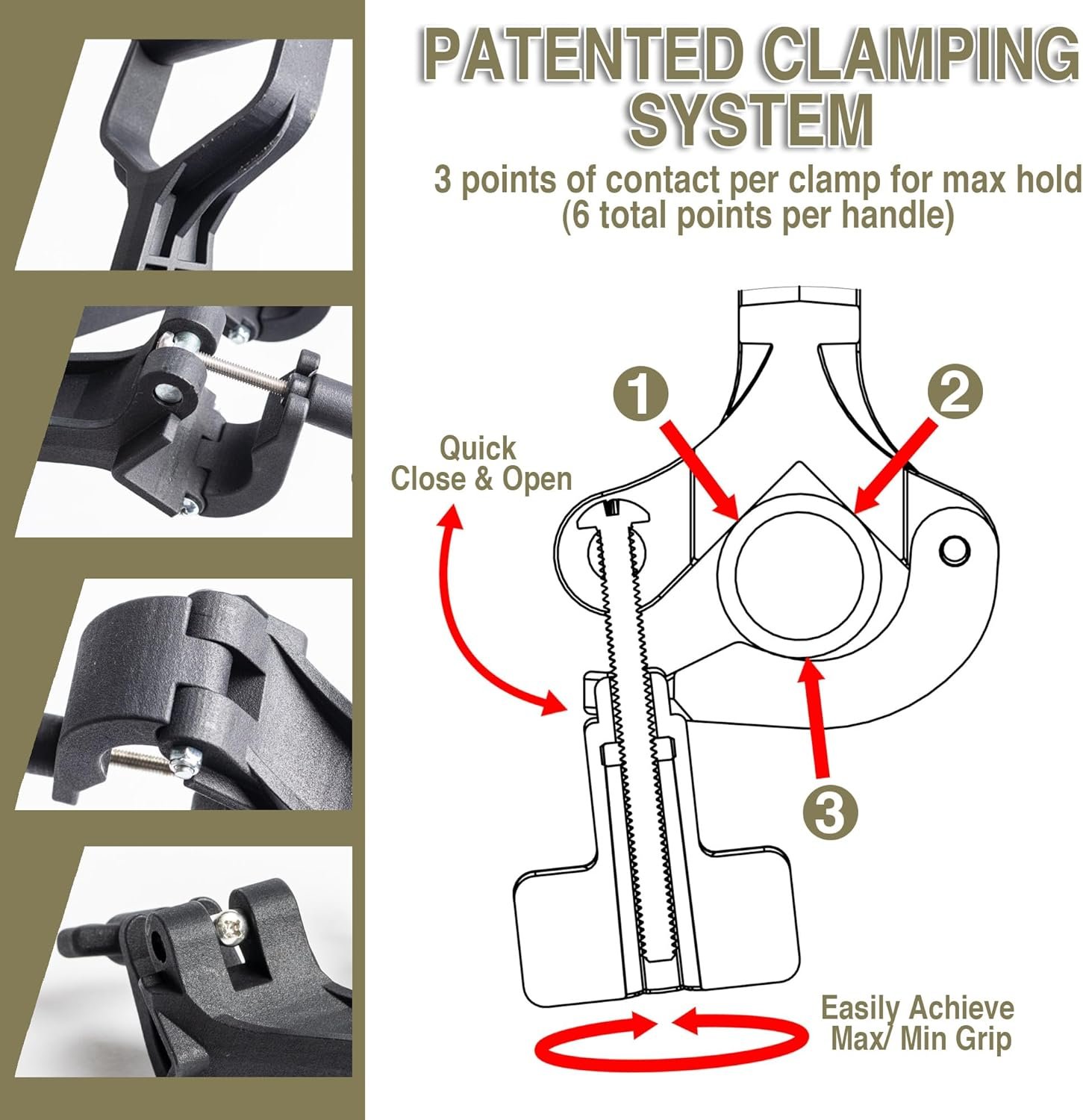 PATENTED CLAMPING SYSTEM

3 points of contact per clamp for max hold
(6 total points per handle)

1

2

Quick
Close & Open

3

Easily Achieve
Max/ Min Grip