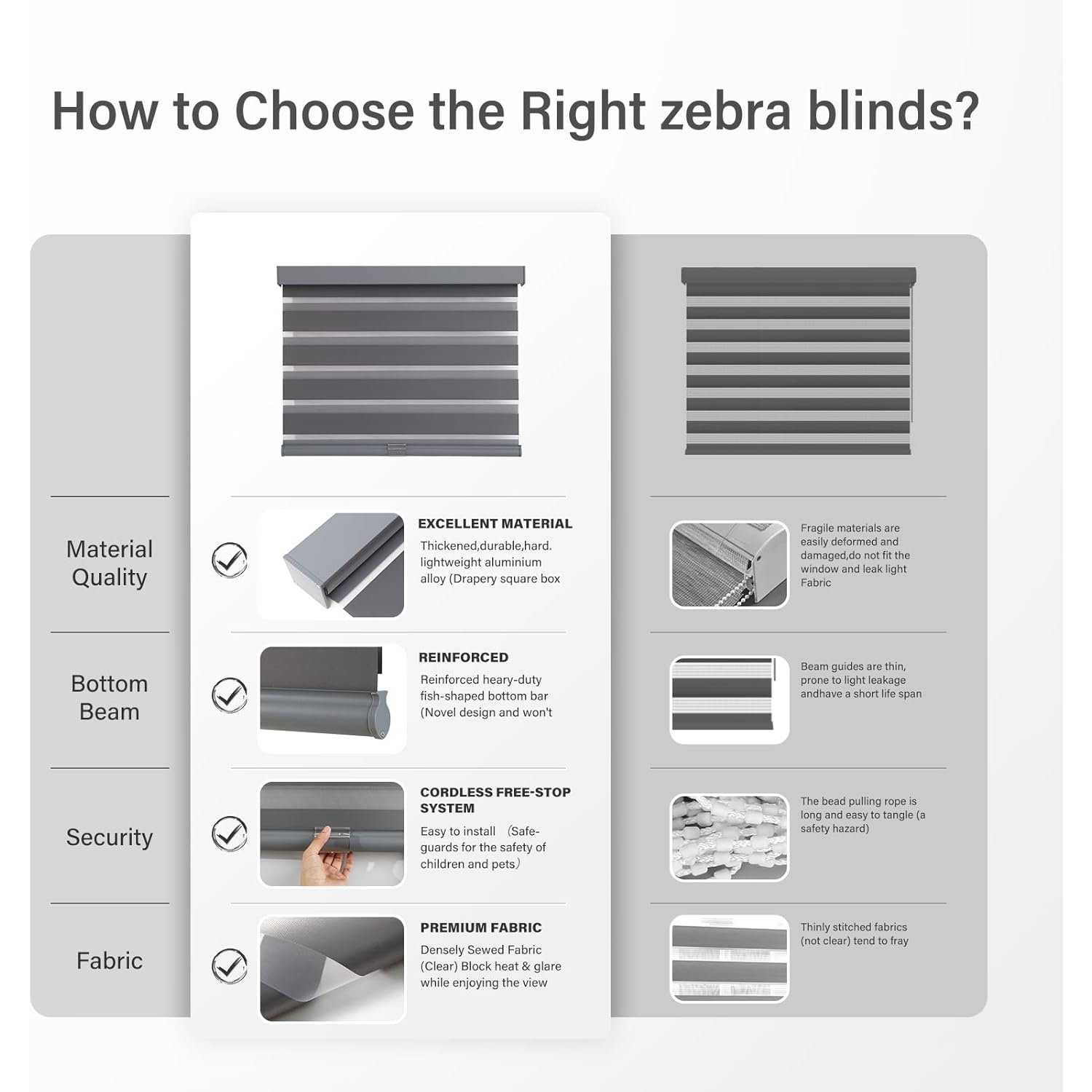 How to Choose the Right zebra blinds?

Material Quality

EXCELLENT MATERIAL
Thickened,durable,hard. lightweight aluminium alloy (Drapery square box

Fragile materials are easily deformed and damaged,do not fit the window and leak light Fabric

Bottom Beam

REINFORCED
Reinforced heary-duty fish-shaped bottom bar (Novel design and won't

Beam guides are thin, prone to light leakage andhave a short life span

Security

CORDLESS FREE-STOP SYSTEM
Easy to install （Safe-guards for the safety of children and pets）

The bead pulling rope is long and easy to tangle (a safety hazard)

Fabric

PREMIUM FABRIC
Densely Sewed Fabric (Clear) Block heat & glare while enjoying the view

Thinly stitched fabrics (not clear) tend to fray